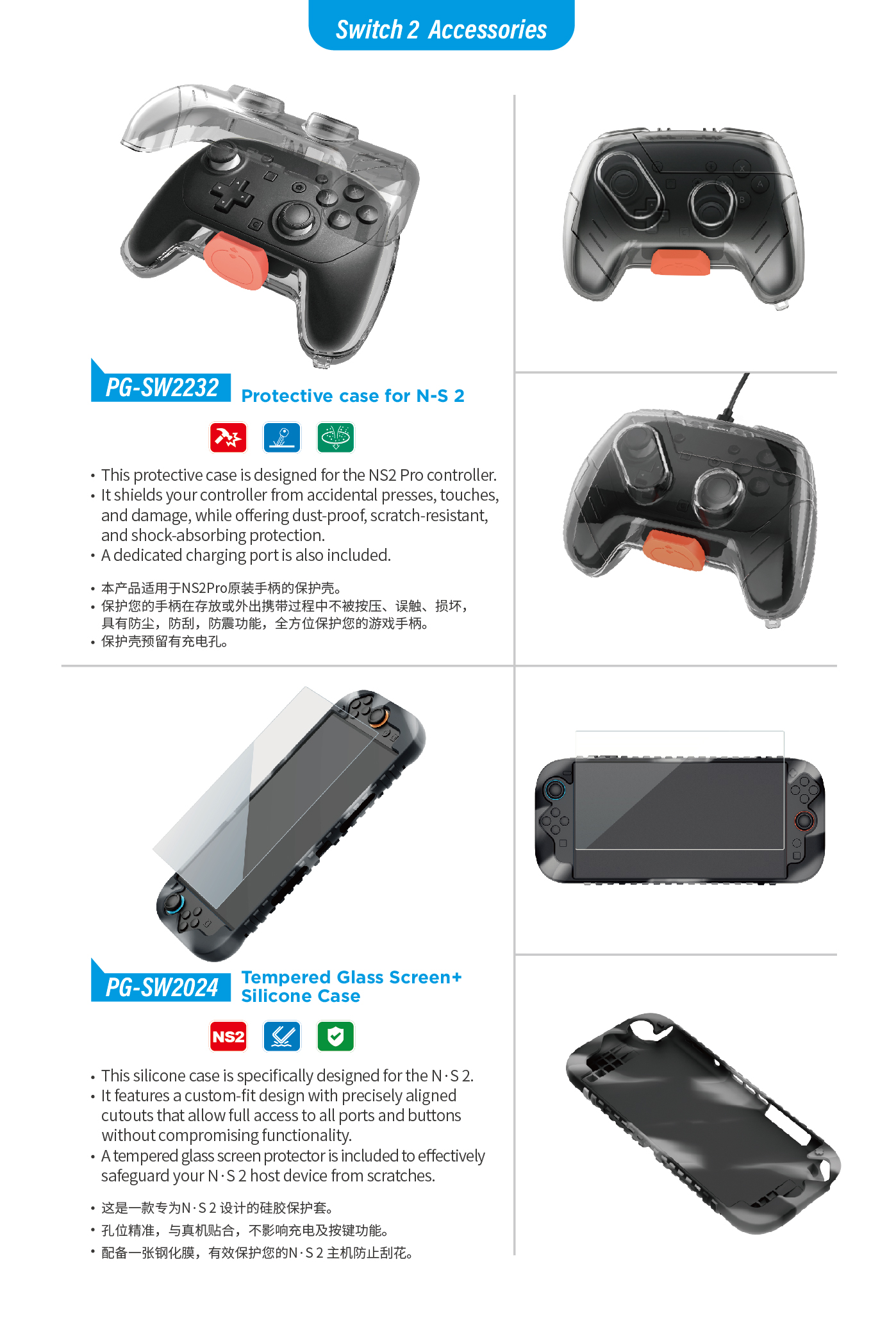 Switch 2 Accessories

PG-SW2232 Protective case for N-S 2

• This protective case is designed for the NS2 Pro controller.
• It shields your controller from accidental presses, touches, and damage, while offering dust-proof, scratch-resistant, and shock-absorbing protection.
• A dedicated charging port is also included.

• 本产品适用于NS2Pro原装手柄的保护壳。
• 保护您的手柄在存放或外出携带过程中不被按压、误触、损坏，具有防尘，防刮，防震功能，全方位保护您的游戏手柄。
• 保护壳预留有充电孔。

PG-SW2024 Tempered Glass Screen+ Silicone Case

NS2

• This silicone case is specifically designed for the N·S 2.
• It features a custom-fit design with precisely aligned cutouts that allow full access to all ports and buttons without compromising functionality.
• A tempered glass screen protector is included to effectively safeguard your N·S 2 host device from scratches.

• 这是一款专为N·S 2 设计的硅胶保护套。
• 孔位精准，与真机贴合，不影响充电及按键功能。
• 配备一张钢化膜，有效保护您的N·S 2 主机防止刮花。